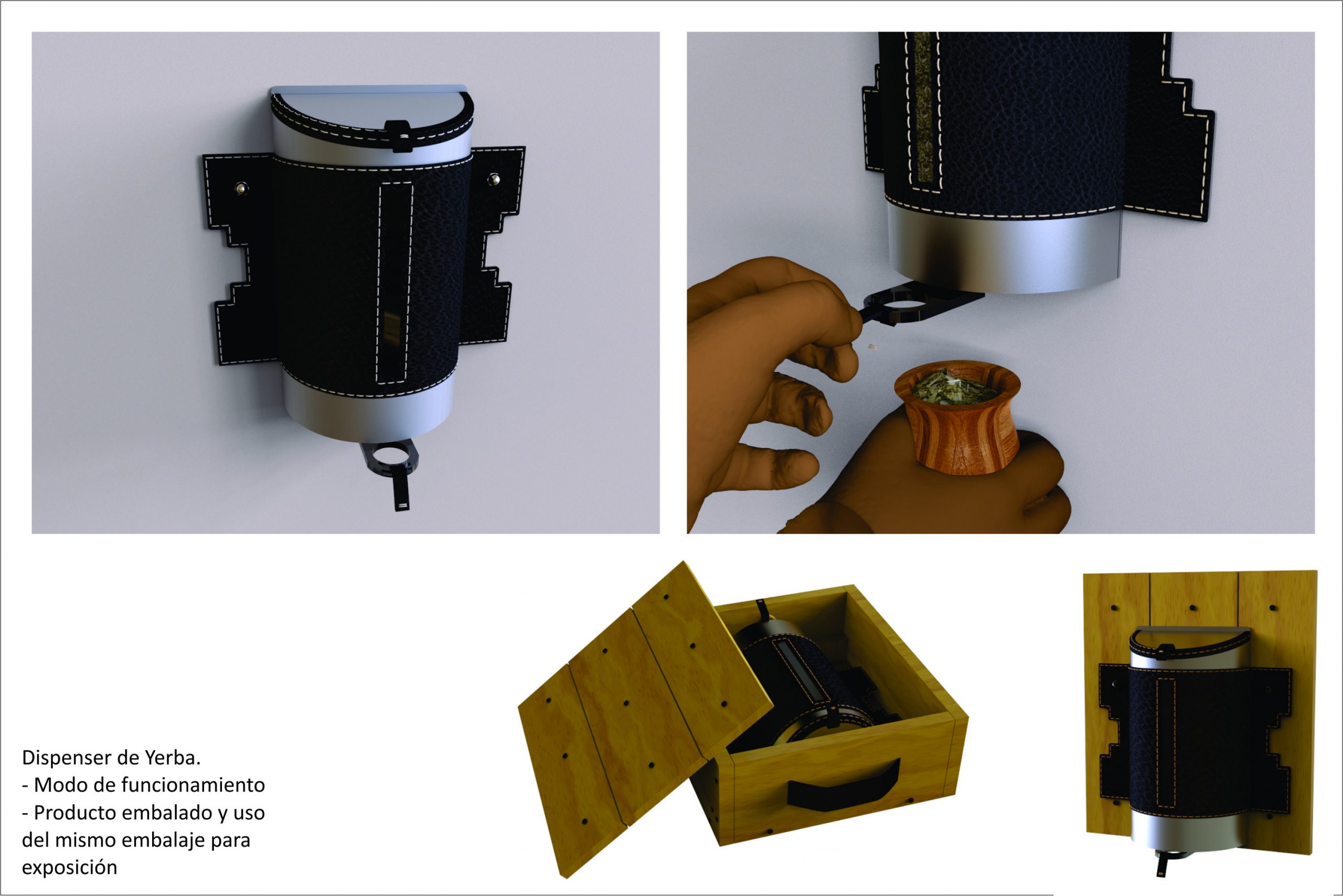 Dispenser de Yerba.
- Modo de funcionamiento
- Producto embalado y uso del mismo embalaje para exposición